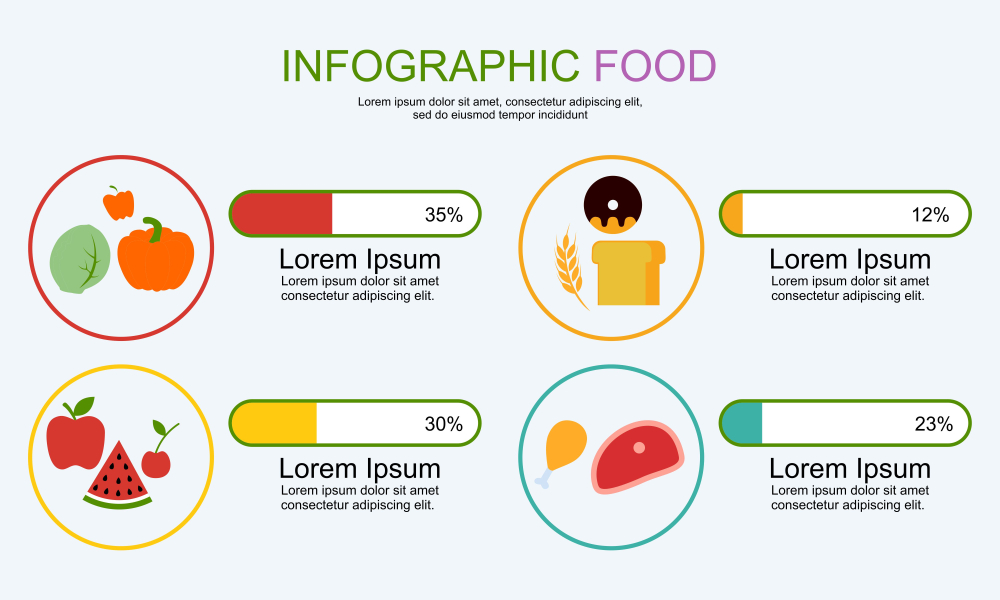 INFOGRAPHIC FOOD

Lorem ipsum dolor sit amet, consectetur adipiscing elit, sed do eiusmod tempor incididunt

35%

Lorem Ipsum

Lorem ipsum dolor sit amet consectetur adipiscing elit.

12%

Lorem Ipsum

Lorem ipsum dolor sit amet consectetur adipiscing elit.

30%

Lorem Ipsum

Lorem ipsum dolor sit amet consectetur adipiscing elit.

23%

Lorem Ipsum

Lorem ipsum dolor sit amet consectetur adipiscing elit.