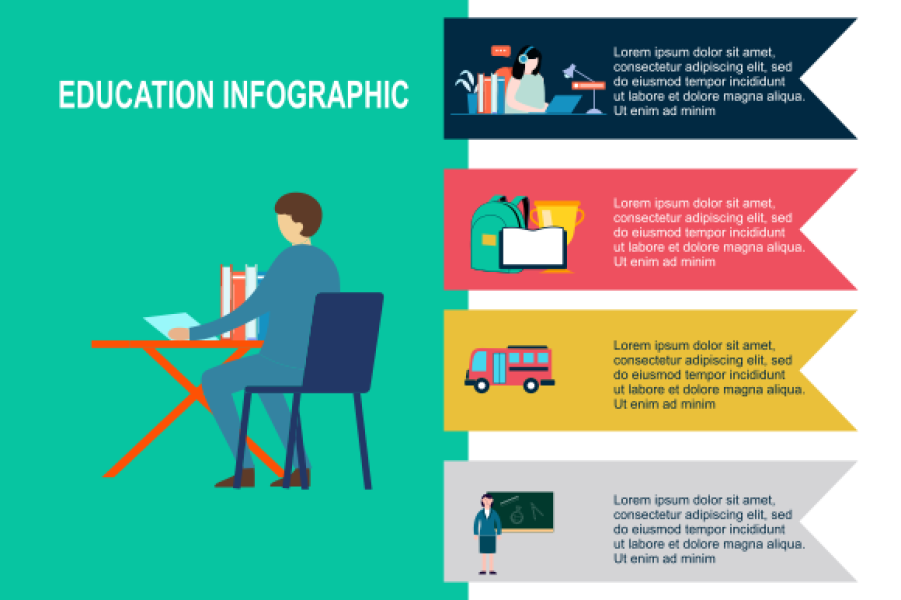 EDUCATION INFOGRAPHIC

Lorem ipsum dolor sit amet, consectetur adipiscing elit, sed do eiusmod tempor incididunt ut labore et dolore magna aliqua. Ut enim ad minim

Lorem ipsum dolor sit amet, consectetur adipiscing elit, sed do eiusmod tempor incididunt ut labore et dolore magna aliqua. Ut enim ad minim

Lorem ipsum dolor sit amet, consectetur adipiscing elit, sed do eiusmod tempor incididunt ut labore et dolore magna aliqua. Ut enim ad minim

Lorem ipsum dolor sit amet, consectetur adipiscing elit, sed do eiusmod tempor incididunt ut labore et dolore magna aliqua. Ut enim ad minim