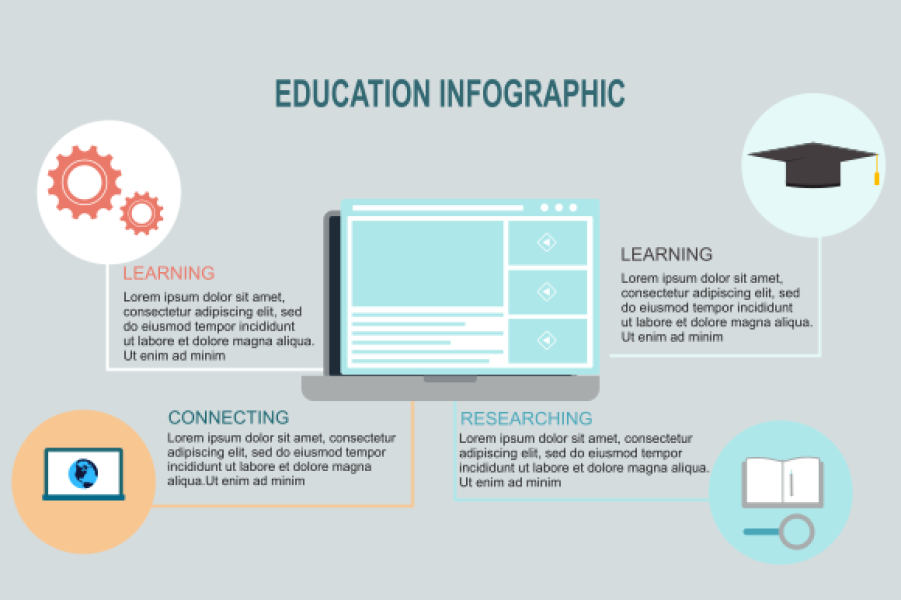 EDUCATION INFOGRAPHIC

LEARNING

Lorem ipsum dolor sit amet, consectetur adipiscing elit, sed do eiusmod tempor incididunt ut labore et dolore magna aliqua. Ut enim ad minim

LEARNING

Lorem ipsum dolor sit amet, consectetur adipiscing elit, sed do eiusmod tempor incididunt ut labore et dolore magna aliqua. Ut enim ad minim

CONNECTING

Lorem ipsum dolor sit amet, consectetur adipiscing elit, sed do eiusmod tempor incididunt ut labore et dolore magna aliqua.Ut enim ad minim

RESEARCHING

Lorem ipsum dolor sit amet, consectetur adipiscing elit, sed do eiusmod tempor incididunt ut labore et dolore magna aliqua. Ut enim ad minim