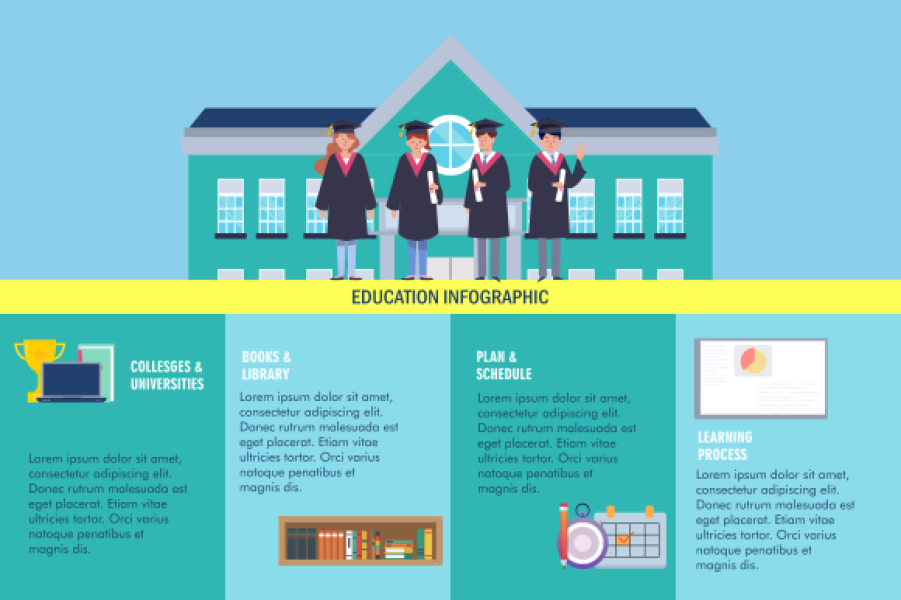 EDUCATION INFOGRAPHIC

COLLESGES & UNIVERSITIES

Lorem ipsum dolor sit amet, consectetur adipiscing elit. Donec rutrum malesuada est eget placerat. Etiam vitae ultricies tortor. Orci varius natoque penatibus et magnis dis.

BOOKS & LIBRARY

Lorem ipsum dolor sit amet, consectetur adipiscing elit. Donec rutrum malesuada est eget placerat. Etiam vitae ultricies tortor. Orci varius natoque penatibus et magnis dis.

PLAN & SCHEDULE

Lorem ipsum dolor sit amet, consectetur adipiscing elit. Donec rutrum malesuada est eget placerat. Etiam vitae ultricies tortor. Orci varius natoque penatibus et magnis dis.

LEARNING PROCESS

Lorem ipsum dolor sit amet, consectetur adipiscing elit. Donec rutrum malesuada est eget placerat. Etiam vitae ultricies tortor. Orci varius natoque penatibus et magnis dis.