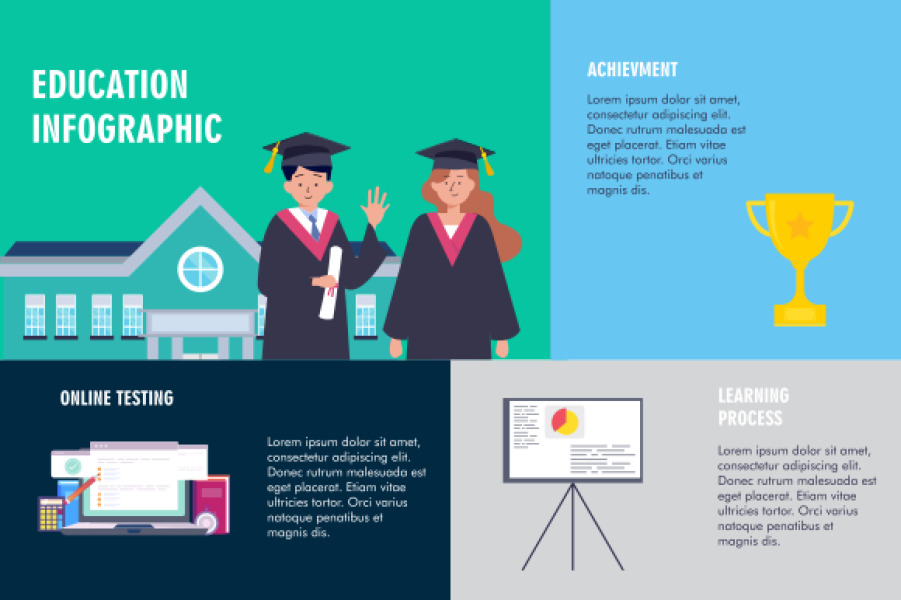 EDUCATION INFOGRAPHIC

ACHIEVMENT

Lorem ipsum dolor sit amet, consectetur adipiscing elit. Donec rutrum malesuada est eget placerat. Etiam vitae ultricies tortor. Orci varius natoque penatibus et magnis dis.

ONLINE TESTING

Lorem ipsum dolor sit amet, consectetur adipiscing elit. Donec rutrum malesuada est eget placerat. Etiam vitae ultricies tortor. Orci varius natoque penatibus et magnis dis.

LEARNING PROCESS

Lorem ipsum dolor sit amet, consectetur adipiscing elit. Donec rutrum malesuada est eget placerat. Etiam vitae ultricies tortor. Orci varius natoque penatibus et magnis dis.