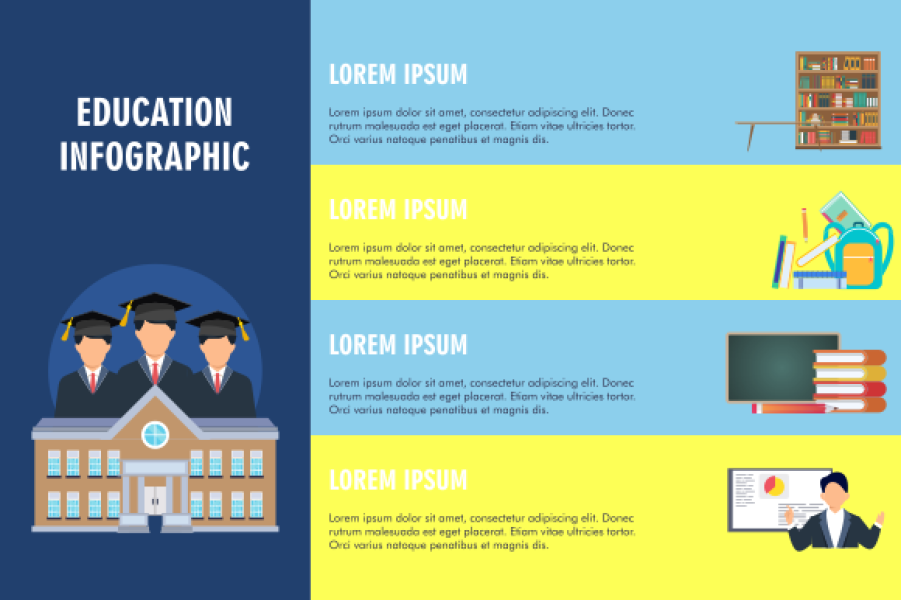 EDUCATION INFOGRAPHIC

LOREM IPSUM

Lorem ipsum dolor sit amet, consectetur adipiscing elit. Donec rutrum malesuada est eget placerat. Etiam vitae ultricies tortor. Orci varius natoque penatibus et magnis dis.

LOREM IPSUM

Lorem ipsum dolor sit amet, consectetur adipiscing elit. Donec rutrum malesuada est eget placerat. Etiam vitae ultricies tortor. Orci varius natoque penatibus et magnis dis.

LOREM IPSUM

Lorem ipsum dolor sit amet, consectetur adipiscing elit. Donec rutrum malesuada est eget placerat. Etiam vitae ultricies tortor. Orci varius natoque penatibus et magnis dis.

LOREM IPSUM

Lorem ipsum dolor sit amet, consectetur adipiscing elit. Donec rutrum malesuada est eget placerat. Etiam vitae ultricies tortor. Orci varius natoque penatibus et magnis dis.