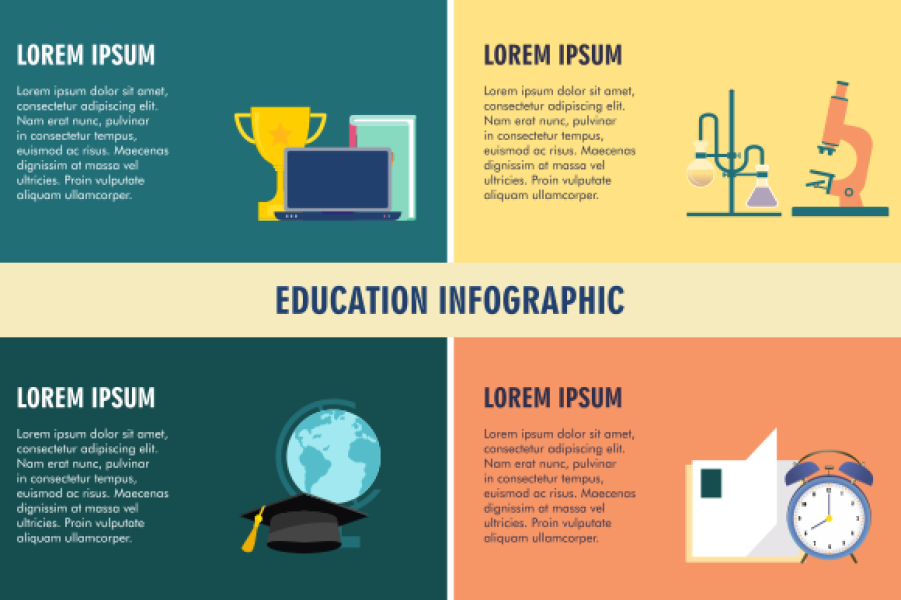 LOREM IPSUM

Lorem ipsum dolor sit amet, consectetur adipiscing elit. Nam erat nunc, pulvinar in consectetur tempus, euismod ac risus. Maecenas dignissim at massa vel ultricies. Proin vulputate aliquam ullamcorper.

LOREM IPSUM

Lorem ipsum dolor sit amet, consectetur adipiscing elit. Nam erat nunc, pulvinar in consectetur tempus, euismod ac risus. Maecenas dignissim at massa vel ultricies. Proin vulputate aliquam ullamcorper.

EDUCATION INFOGRAPHIC

LOREM IPSUM

Lorem ipsum dolor sit amet, consectetur adipiscing elit. Nam erat nunc, pulvinar in consectetur tempus, euismod ac risus. Maecenas dignissim at massa vel ultricies. Proin vulputate aliquam ullamcorper.

LOREM IPSUM

Lorem ipsum dolor sit amet, consectetur adipiscing elit. Nam erat nunc, pulvinar in consectetur tempus, euismod ac risus. Maecenas dignissim at massa vel ultricies. Proin vulputate aliquam ullamcorper.