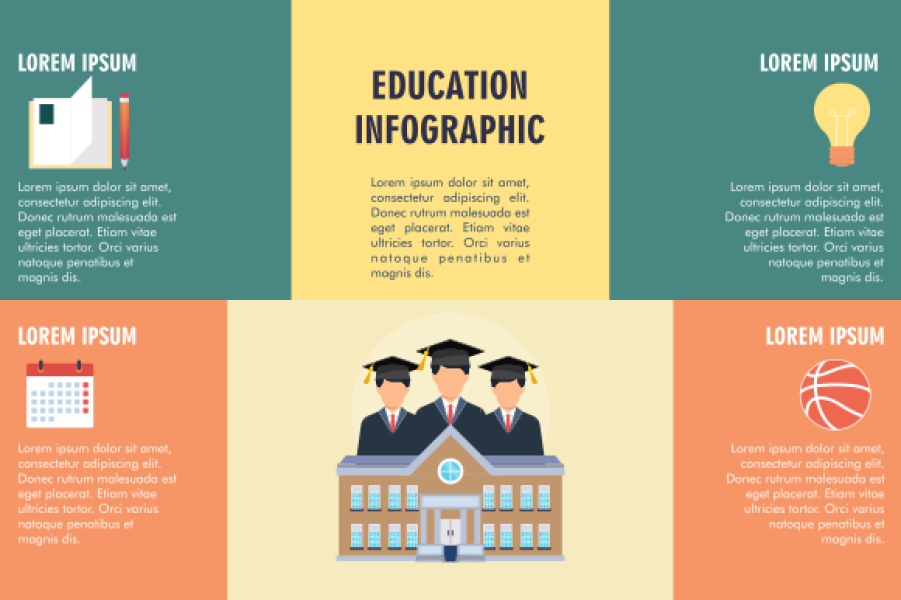 LOREM IPSUM

Lorem ipsum dolor sit amet, consectetur adipiscing elit. Donec rutrum malesuada est eget placerat. Etiam vitae ultricies tortor. Orci varius natoque penatibus et magnis dis.

EDUCATION INFOGRAPHIC

Lorem ipsum dolor sit amet, consectetur adipiscing elit. Donec rutrum malesuada est eget placerat. Etiam vitae ultricies tortor. Orci varius natoque penatibus et magnis dis.

LOREM IPSUM

Lorem ipsum dolor sit amet, consectetur adipiscing elit. Donec rutrum malesuada est eget placerat. Etiam vitae ultricies tortor. Orci varius natoque penatibus et magnis dis.

LOREM IPSUM

Lorem ipsum dolor sit amet, consectetur adipiscing elit. Donec rutrum malesuada est eget placerat. Etiam vitae ultricies tortor. Orci varius natoque penatibus et magnis dis.

LOREM IPSUM

Lorem ipsum dolor sit amet, consectetur adipiscing elit. Donec rutrum malesuada est eget placerat. Etiam vitae ultricies tortor. Orci varius natoque penatibus et magnis dis.