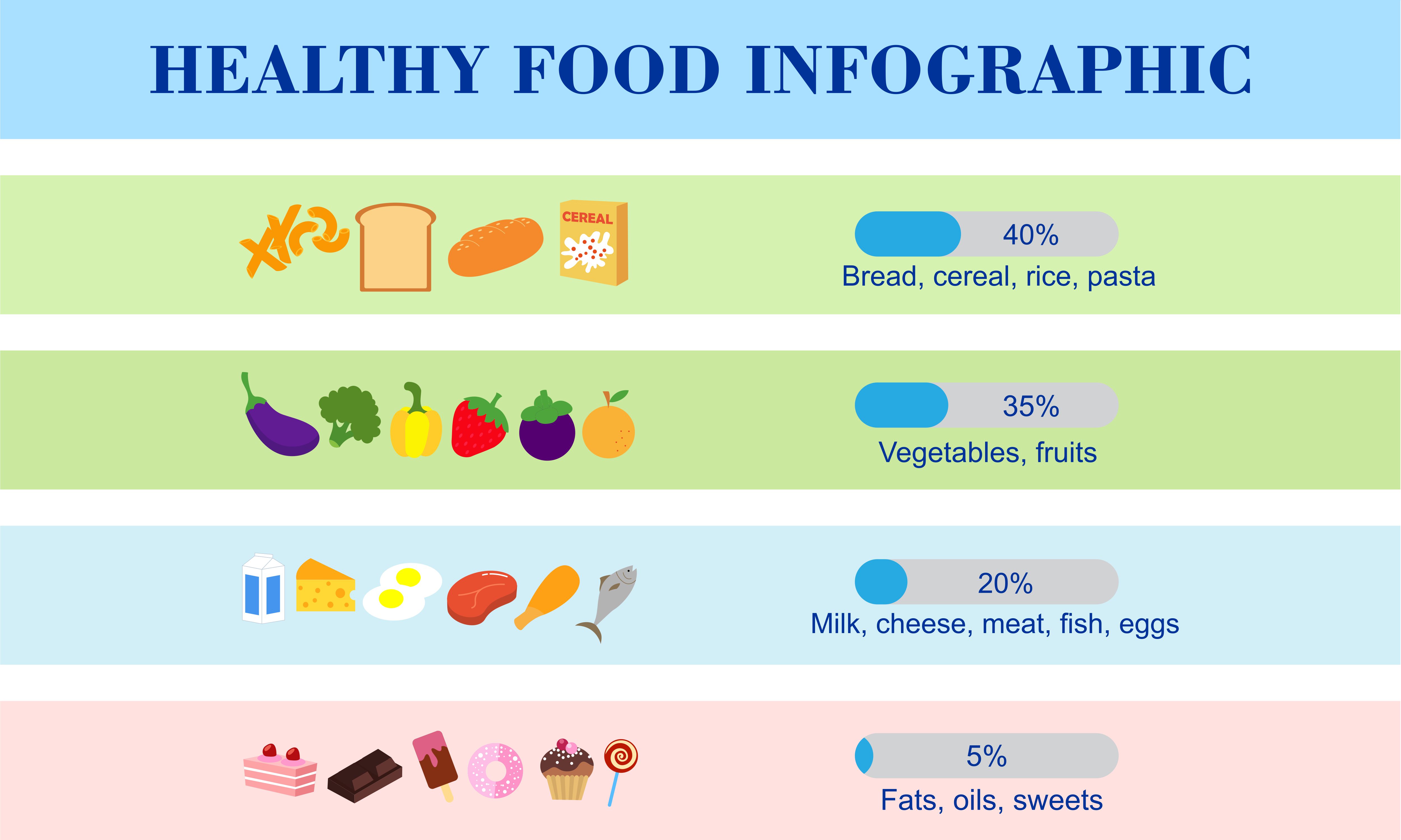 HEALTHY FOOD INFOGRAPHIC

CEREAL

40%
Bread, cereal, rice, pasta

35%
Vegetables, fruits

20%
Milk, cheese, meat, fish, eggs

5%
Fats, oils, sweets