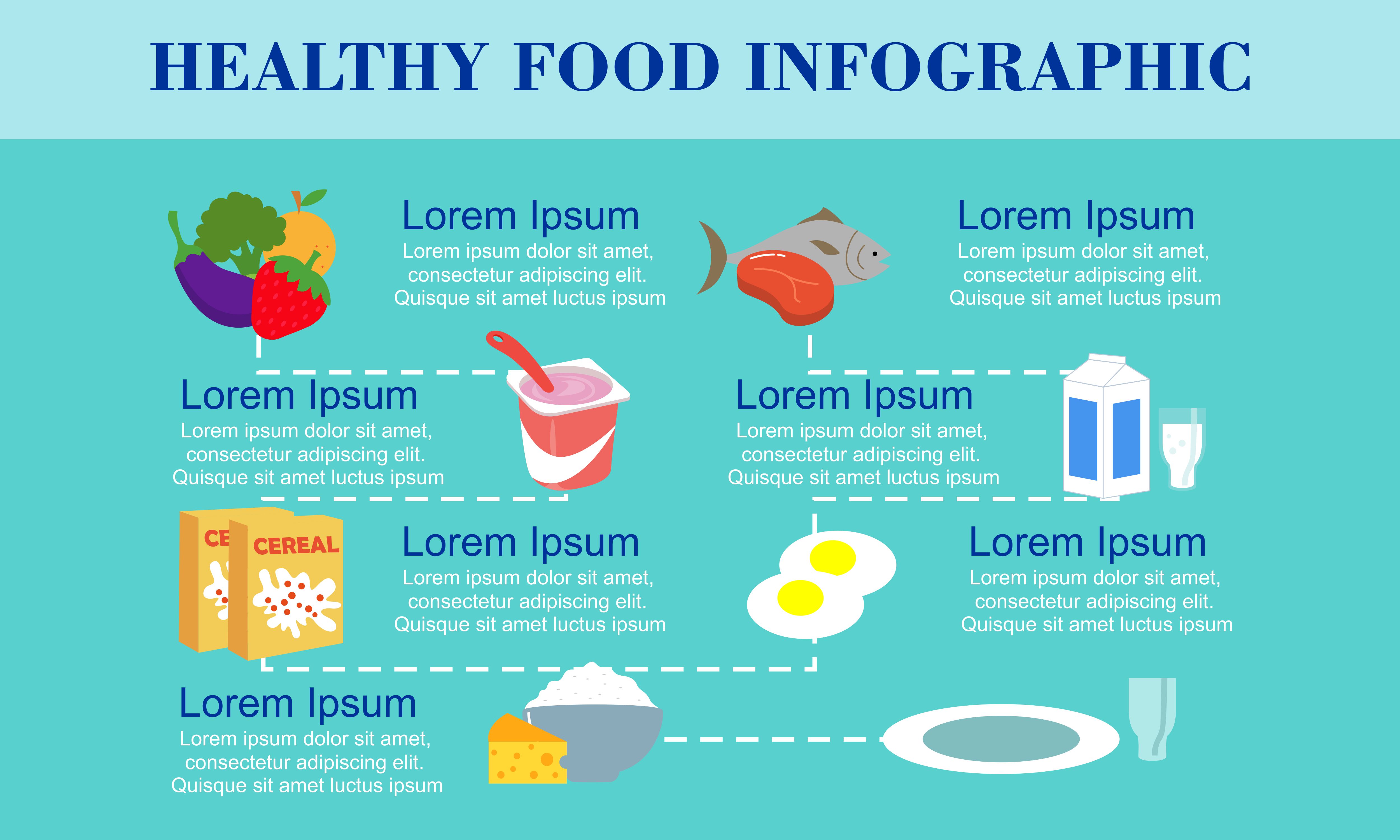 HEALTHY FOOD INFOGRAPHIC

Lorem Ipsum
Lorem ipsum dolor sit amet, consectetur adipiscing elit. Quisque sit amet luctus ipsum

Lorem Ipsum
Lorem ipsum dolor sit amet, consectetur adipiscing elit. Quisque sit amet luctus ipsum

Lorem Ipsum
Lorem ipsum dolor sit amet, consectetur adipiscing elit. Quisque sit amet luctus ipsum

Lorem Ipsum
Lorem ipsum dolor sit amet, consectetur adipiscing elit. Quisque sit amet luctus ipsum

CE

CEREAL

Lorem Ipsum
Lorem ipsum dolor sit amet, consectetur adipiscing elit. Quisque sit amet luctus ipsum

Lorem Ipsum
Lorem ipsum dolor sit amet, consectetur adipiscing elit. Quisque sit amet luctus ipsum

Lorem Ipsum
Lorem ipsum dolor sit amet, consectetur adipiscing elit. Quisque sit amet luctus ipsum