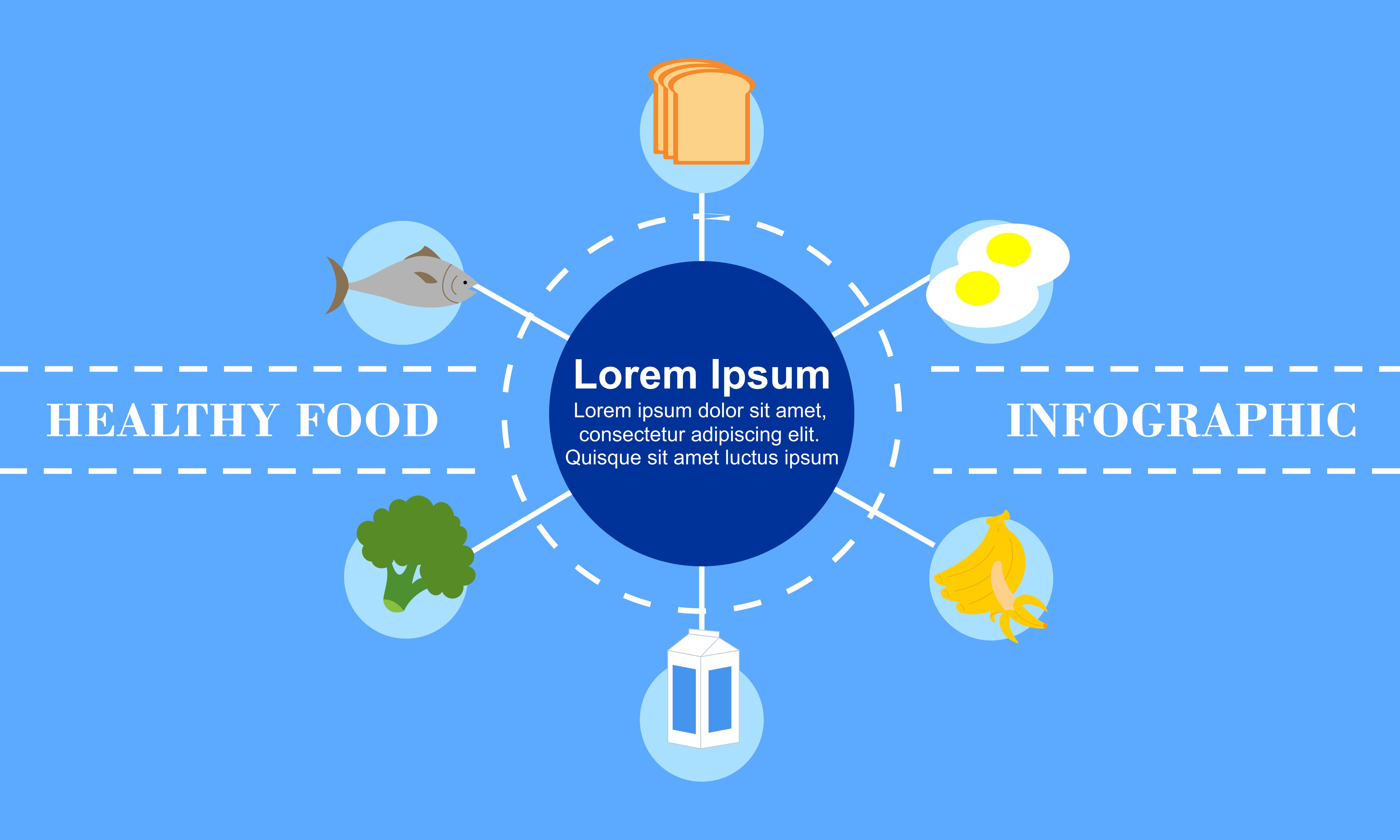 HEALTHY FOOD

Lorem Ipsum
Lorem ipsum dolor sit amet, consectetur adipiscing elit. Quisque sit amet luctus ipsum

INFOGRAPHIC