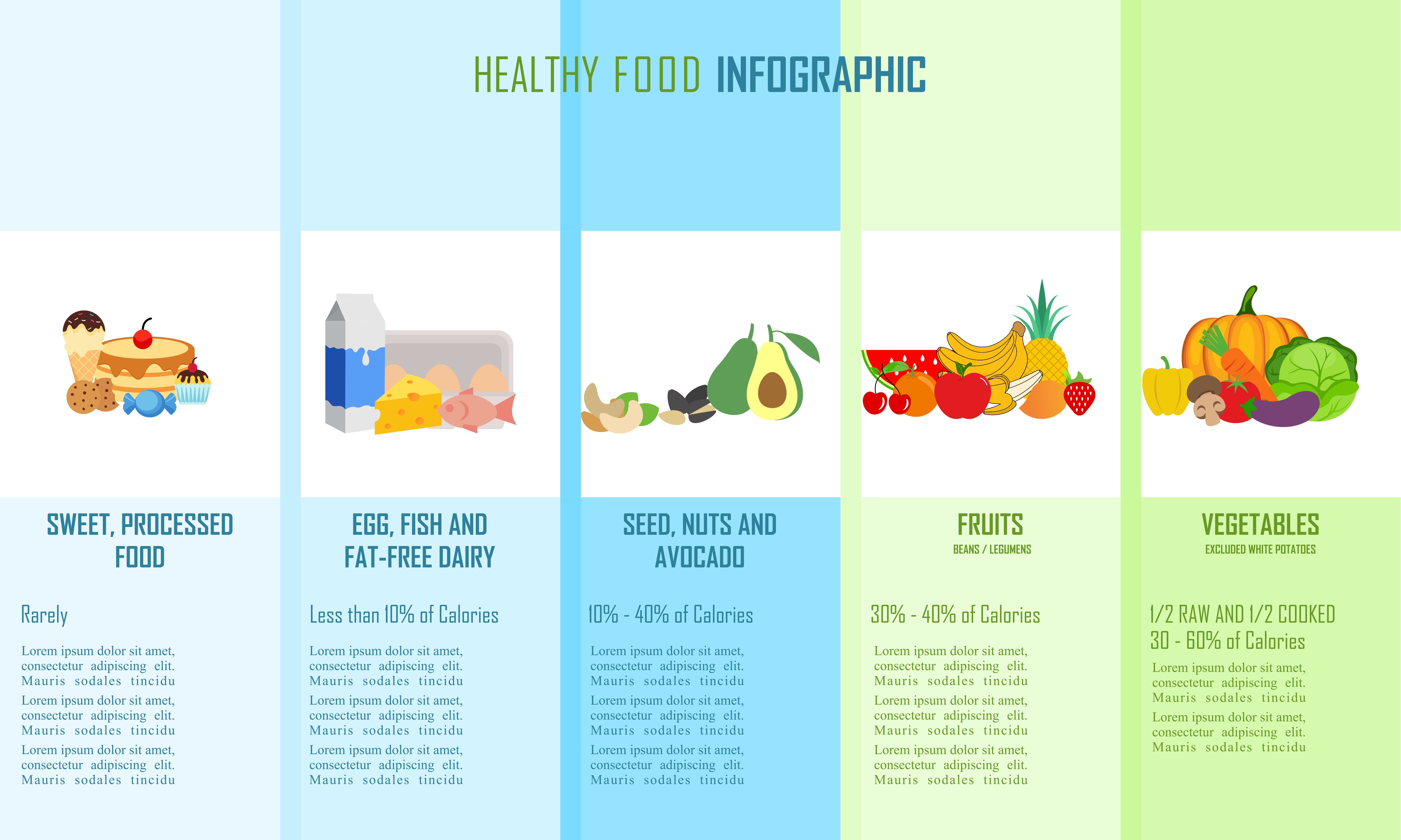 HEALTHY FOOD INFOGRAPHIC

SWEET, PROCESSED FOOD

Rarely

Lorem ipsum dolor sit amet, consectetur adipiscing elit. Mauris sodales tincidu

Lorem ipsum dolor sit amet, consectetur adipiscing elit. Mauris sodales tincidu

Lorem ipsum dolor sit amet, consectetur adipiscing elit. Mauris sodales tincidu

EGG, FISH AND FAT-FREE DAIRY

Less than 10% of Calories

Lorem ipsum dolor sit amet, consectetur adipiscing elit. Mauris sodales tincidu

Lorem ipsum dolor sit amet, consectetur adipiscing elit. Mauris sodales tincidu

Lorem ipsum dolor sit amet, consectetur adipiscing elit. Mauris sodales tincidu

SEED, NUTS AND AVOCADO

10% - 40% of Calories

Lorem ipsum dolor sit amet, consectetur adipiscing elit. Mauris sodales tincidu

Lorem ipsum dolor sit amet, consectetur adipiscing elit. Mauris sodales tincidu

Lorem ipsum dolor sit amet, consectetur adipiscing elit. Mauris sodales tincidu

FRUITS
BEANS / LEGUMENS

30% - 40% of Calories

Lorem ipsum dolor sit amet, consectetur adipiscing elit. Mauris sodales tincidu

Lorem ipsum dolor sit amet, consectetur adipiscing elit. Mauris sodales tincidu

Lorem ipsum dolor sit amet, consectetur adipiscing elit. Mauris sodales tincidu

VEGETABLES
EXCLUDED WHITE POTATOES

1/2 RAW AND 1/2 COOKED
30 - 60% of Calories

Lorem ipsum dolor sit amet, consectetur adipiscing elit. Mauris sodales tincidu

Lorem ipsum dolor sit amet, consectetur adipiscing elit. Mauris sodales tincidu