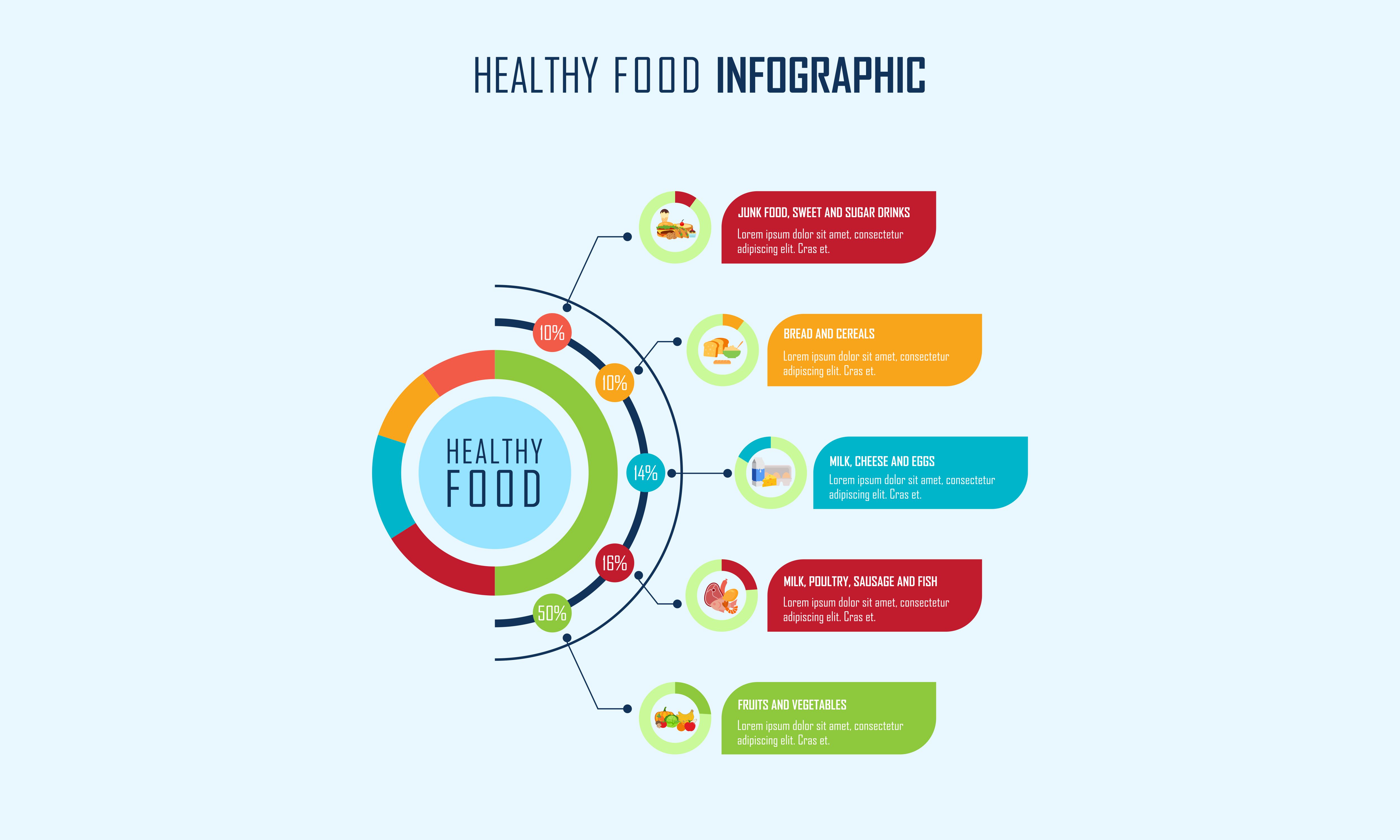 HEALTHY FOOD INFOGRAPHIC

HEALTHY FOOD

10%

10%

14%

16%

50%

JUNK FOOD, SWEET AND SUGAR DRINKS
Lorem ipsum dolor sit amet, consectetur adipiscing elit. Cras et.

BREAD AND CEREALS
Lorem ipsum dolor sit amet, consectetur adipiscing elit. Cras et.

MILK, CHEESE AND EGGS
Lorem ipsum dolor sit amet, consectetur adipiscing elit. Cras et.

MILK, POULTRY, SAUSAGE AND FISH
Lorem ipsum dolor sit amet, consectetur adipiscing elit. Cras et.

FRUITS AND VEGETABLES
Lorem ipsum dolor sit amet, consectetur adipiscing elit. Cras et.