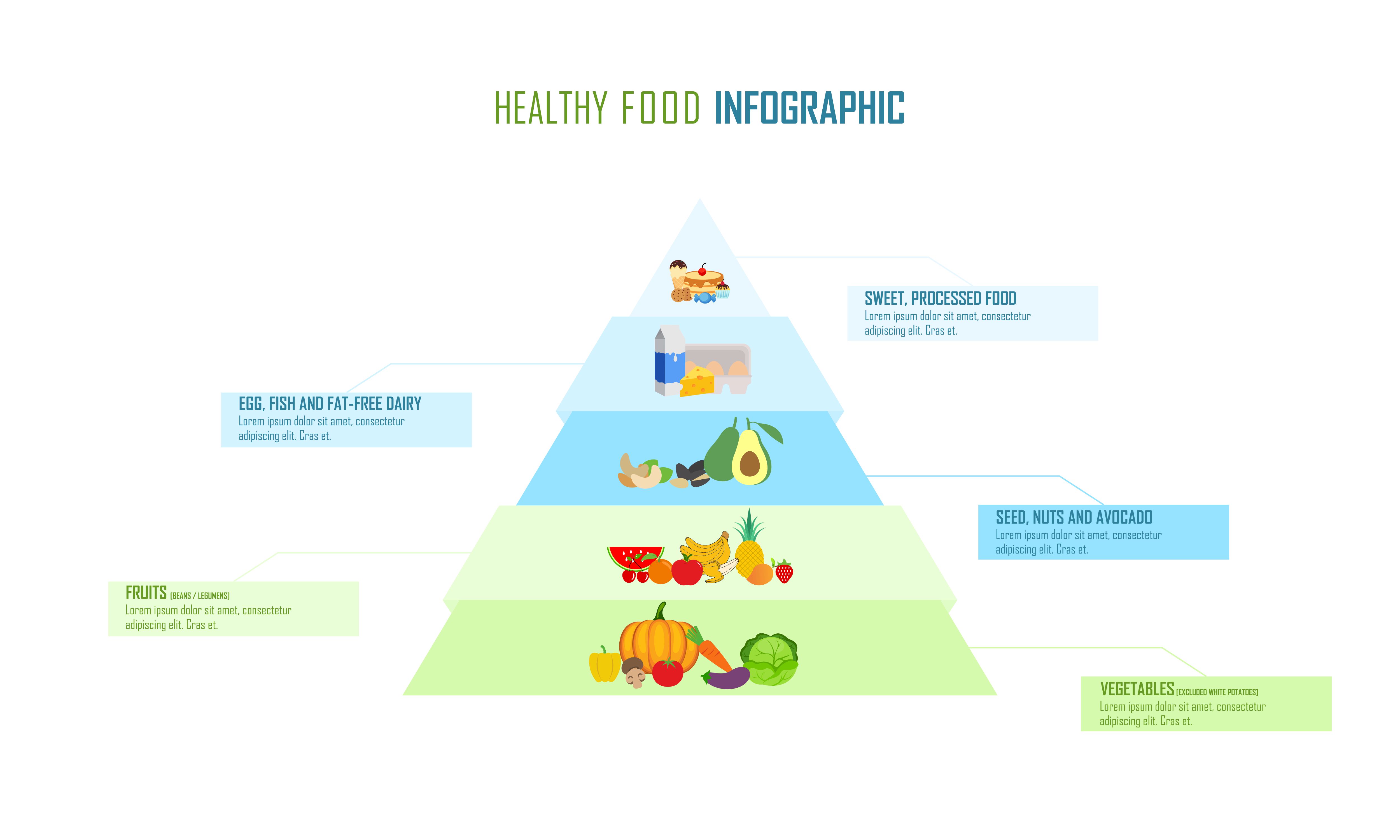 HEALTHY FOOD INFOGRAPHIC

SWEET, PROCESSED FOOD
Lorem ipsum dolor sit amet, consectetur adipiscing elit. Cras et.

EGG, FISH AND FAT-FREE DAIRY
Lorem ipsum dolor sit amet, consectetur adipiscing elit. Cras et.

SEED, NUTS AND AVOCADO
Lorem ipsum dolor sit amet, consectetur adipiscing elit. Cras et.

FRUITS [BEANS / LEGUMENS]
Lorem ipsum dolor sit amet, consectetur adipiscing elit. Cras et.

VEGETABLES [EXCLUDED WHITE POTATOES]
Lorem ipsum dolor sit amet, consectetur adipiscing elit. Cras et.