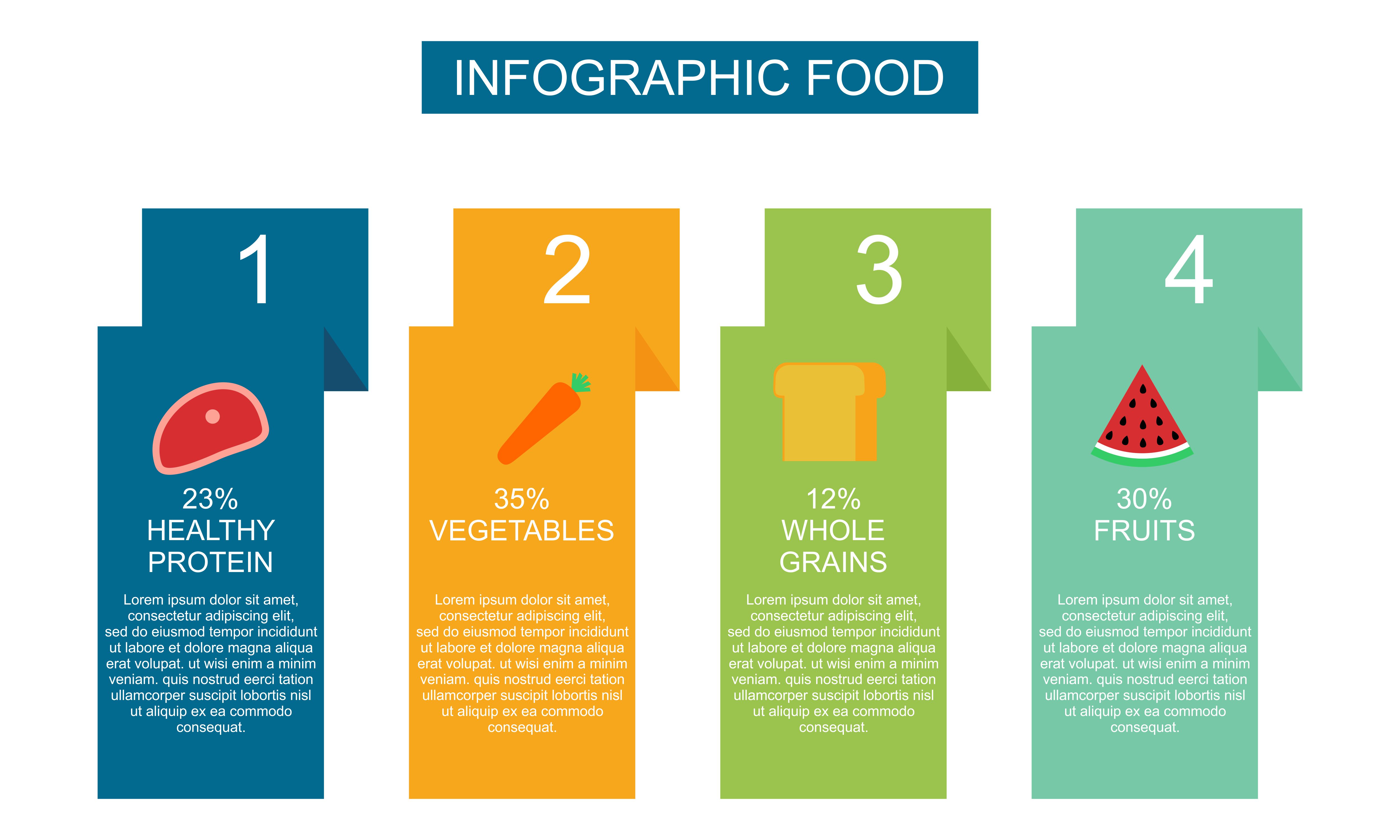 INFOGRAPHIC FOOD

1

23%
HEALTHY PROTEIN

Lorem ipsum dolor sit amet, consectetur adipiscing elit, sed do eiusmod tempor incididunt ut labore et dolore magna aliqua erat volupat. ut wisi enim a minim veniam. quis nostrud eerci tation ullamcorper suscipit lobortis nisl ut aliquip ex ea commodo consequat.

2

35%
VEGETABLES

Lorem ipsum dolor sit amet, consectetur adipiscing elit, sed do eiusmod tempor incididunt ut labore et dolore magna aliqua erat volupat. ut wisi enim a minim veniam. quis nostrud eerci tation ullamcorper suscipit lobortis nisl ut aliquip ex ea commodo consequat.

3

12%
WHOLE GRAINS

Lorem ipsum dolor sit amet, consectetur adipiscing elit, sed do eiusmod tempor incididunt ut labore et dolore magna aliqua erat volupat. ut wisi enim a minim veniam. quis nostrud eerci tation ullamcorper suscipit lobortis nisl ut aliquip ex ea commodo consequat.

4

30%
FRUITS

Lorem ipsum dolor sit amet, consectetur adipiscing elit, sed do eiusmod tempor incididunt ut labore et dolore magna aliqua erat volupat. ut wisi enim a minim veniam. quis nostrud eerci tation ullamcorper suscipit lobortis nisl ut aliquip ex ea commodo consequat.