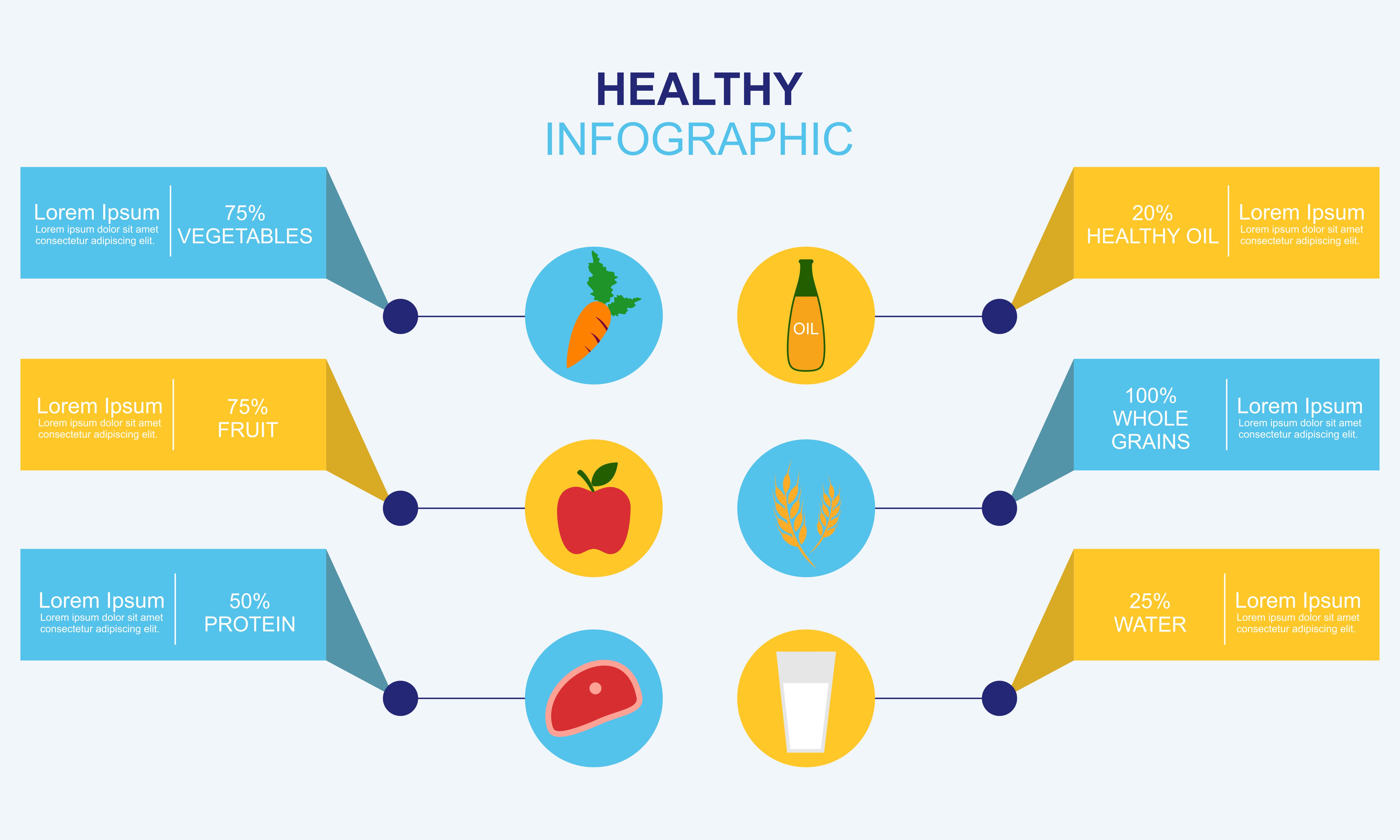 HEALTHY
INFOGRAPHIC

Lorem Ipsum
Lorem ipsum dolor sit amet consectetur adipiscing elit.

75%
VEGETABLES

Lorem Ipsum
Lorem ipsum dolor sit amet consectetur adipiscing elit.

75%
FRUIT

Lorem Ipsum
Lorem ipsum dolor sit amet consectetur adipiscing elit.

50%
PROTEIN

OIL

20%
HEALTHY OIL

Lorem Ipsum
Lorem ipsum dolor sit amet consectetur adipiscing elit.

100%
WHOLE
GRAINS

Lorem Ipsum
Lorem ipsum dolor sit amet consectetur adipiscing elit.

25%
WATER

Lorem Ipsum
Lorem ipsum dolor sit amet consectetur adipiscing elit.